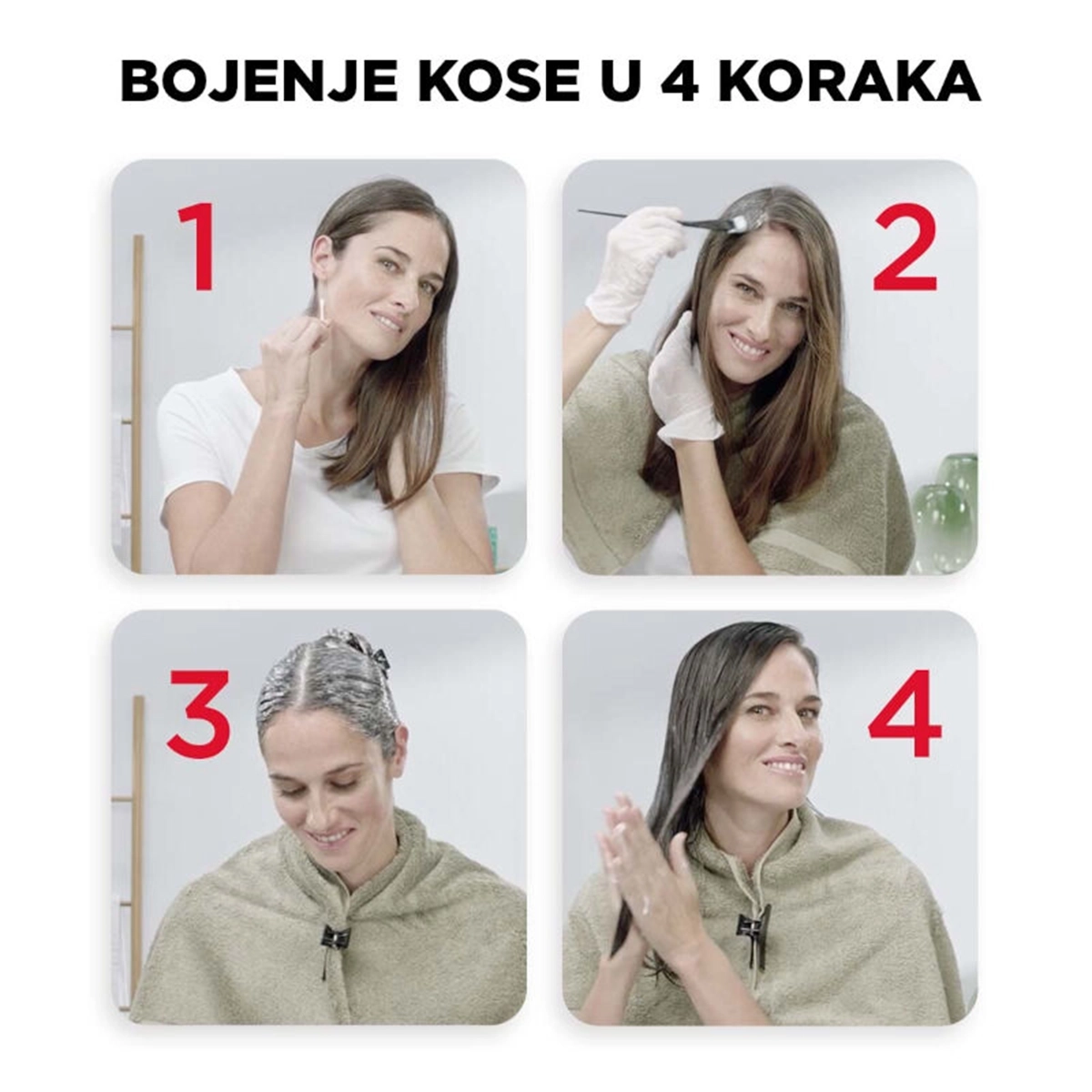 BOJENJE KOSE U 4 KORAKA

1

2

3

4